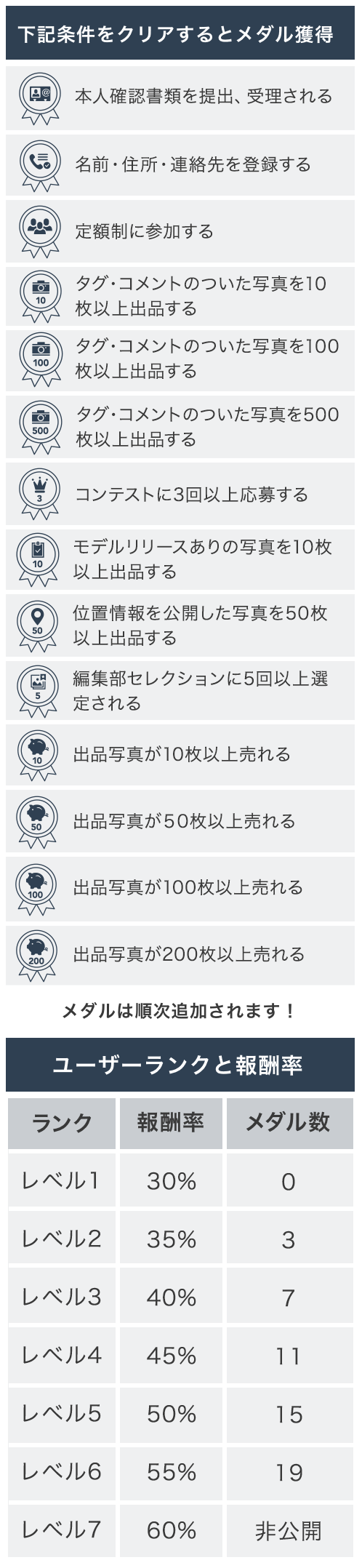 下記条件をクリアするとメダル獲得

本人確認書類を提出、受理される

名前・住所・連絡先を登録する

定額制に参加する

10
タグ・コメントのついた写真を10枚以上出品する

100
タグ・コメントのついた写真を100枚以上出品する

500
タグ・コメントのついた写真を500枚以上出品する

3
コンテストに3回以上応募する

10
モデルリリースありの写真を10枚以上出品する

50
位置情報を公開した写真を50枚以上出品する

5
編集部セレクションに5回以上選定される

10
出品写真が10枚以上売れる

50
出品写真が50枚以上売れる

100
出品写真が100枚以上売れる

200
出品写真が200枚以上売れる

メダルは順次追加されます！

ユーザーランクと報酬率

| ランク | 報酬率 | メダル数 |
|---|---|---|
| レベル1 | 30% | 0 |
| レベル2 | 35% | 3 |
| レベル3 | 40% | 7 |
| レベル4 | 45% | 11 |
| レベル5 | 50% | 15 |
| レベル6 | 55% | 19 |
| レベル7 | 60% | 非公開 |